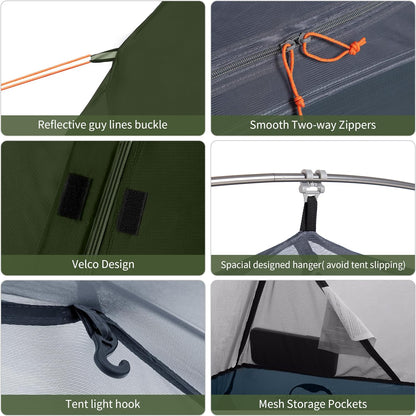 Reflective guy lines buckle

Smooth Two-way Zippers

Velco Design

Spacial designed hanger( avoid tent slipping)

Tent light hook

Mesh Storage Pockets